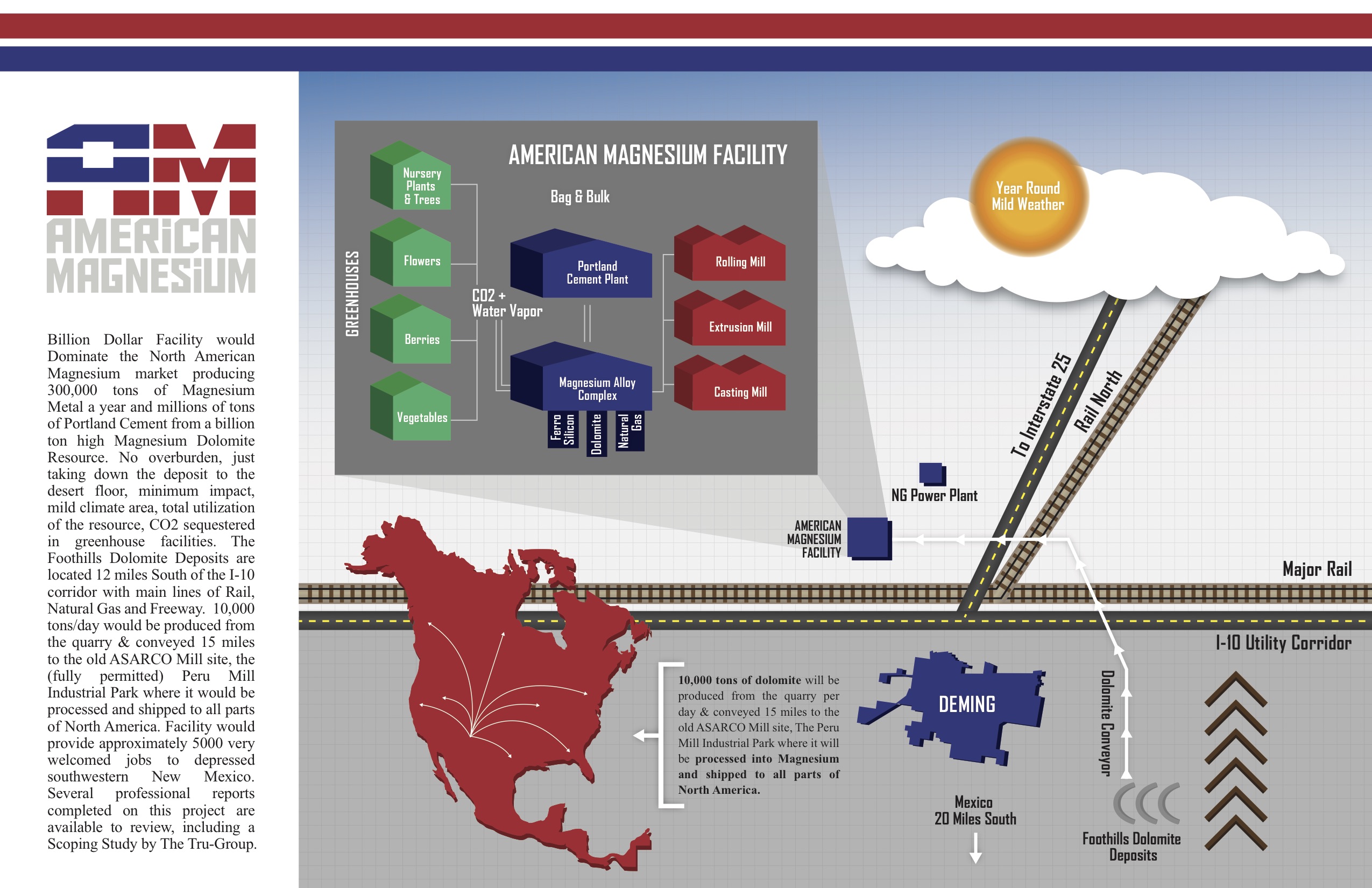 AM
AMERICAN
MAGNESIUM

Billion Dollar Facility would Dominate the North American Magnesium market producing 300,000 tons of Magnesium Metal a year and millions of tons of Portland Cement from a billion ton high Magnesium Dolomite Resource. No overburden, just taking down the deposit to the desert floor, minimum impact, mild climate area, total utilization of the resource, CO2 sequestered in greenhouse facilities. The Foothills Dolomite Deposits are located 12 miles South of the I-10 corridor with main lines of Rail, Natural Gas and Freeway. 10,000 tons/day would be produced from the quarry & conveyed 15 miles to the old ASARCO Mill site, the (fully permitted) Peru Mill Industrial Park where it would be processed and shipped to all parts of North America. Facility would provide approximately 5000 very welcomed jobs to depressed southwestern New Mexico. Several professional reports completed on this project are available to review, including a Scoping Study by The Tru-Group.

AMERICAN MAGNESIUM FACILITY

GREENHOUSES
Nursery Plants & Trees
Flowers
Berries
Vegetables
CO2 + Water Vapor
Bag & Bulk
Portland Cement Plant
Magnesium Alloy Complex
Ferro Silicon
Dolomite
Natural Gas
Rolling Mill
Extrusion Mill
Casting Mill

Year Round Mild Weather

To Interstate 25
Rail North
NG Power Plant
AMERICAN MAGNESIUM FACILITY
Major Rail
I-10 Utility Corridor

10,000 tons of dolomite will be produced from the quarry per day & conveyed 15 miles to the old ASARCO Mill site, The Peru Mill Industrial Park where it will be processed into Magnesium and shipped to all parts of North America.

DEMING
Dolomite Conveyor
Mexico 20 Miles South
Foothills Dolomite Deposits